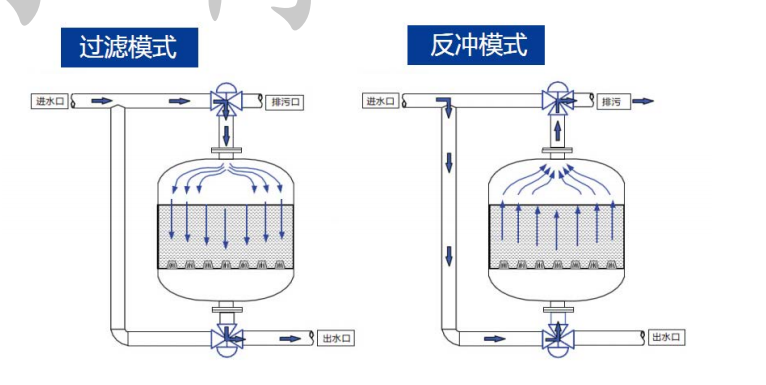 过滤模式

进水口

排污口

出水口

反冲模式

进水口

排污

出水口